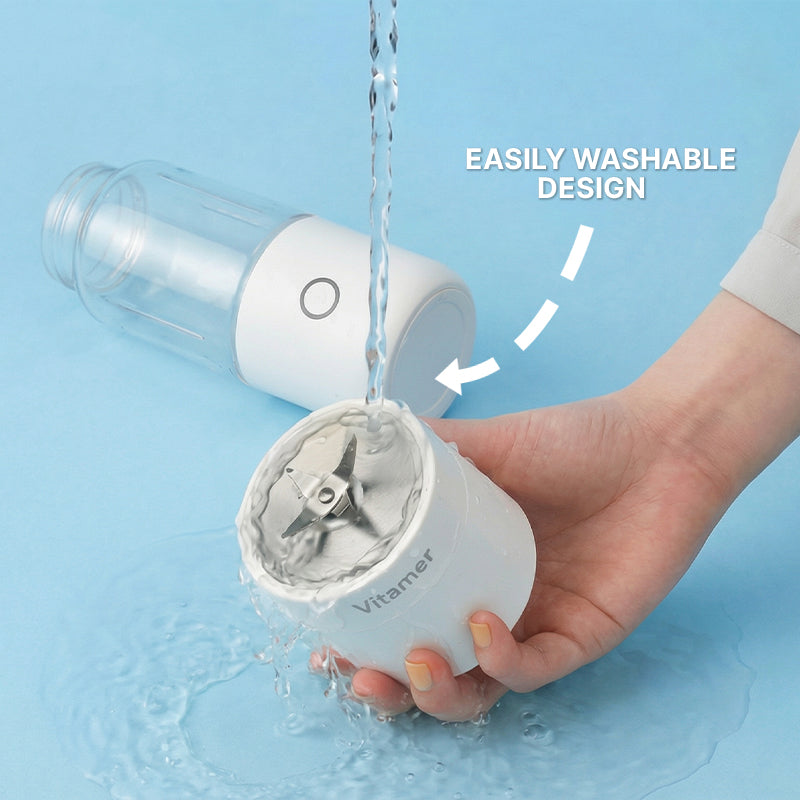 EASILY WASHABLE DESIGN

Vitamer